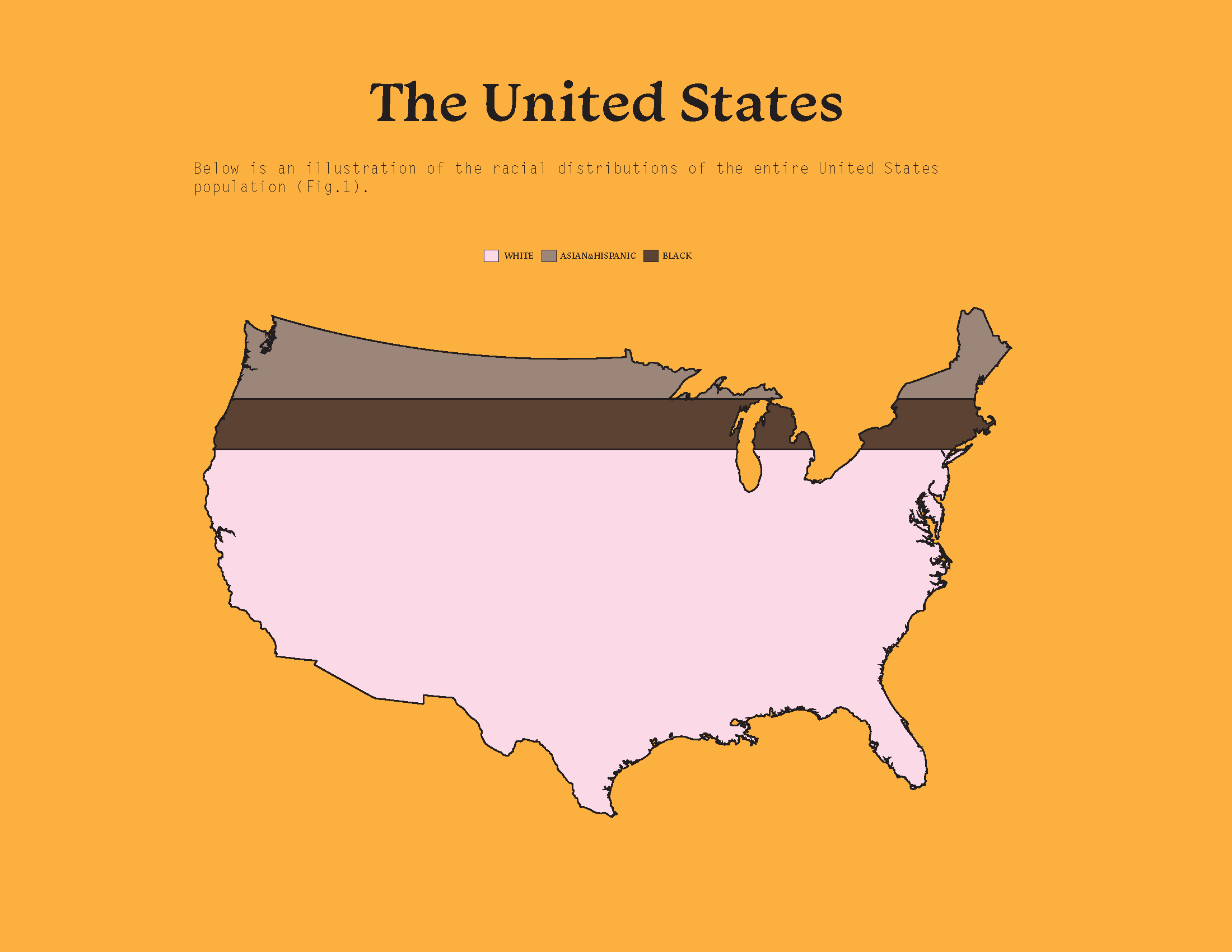 The United States

Below is an illustration of the racial distributions of the entire United States population (Fig.1).

WHITE ASIAN&HISPANIC BLACK